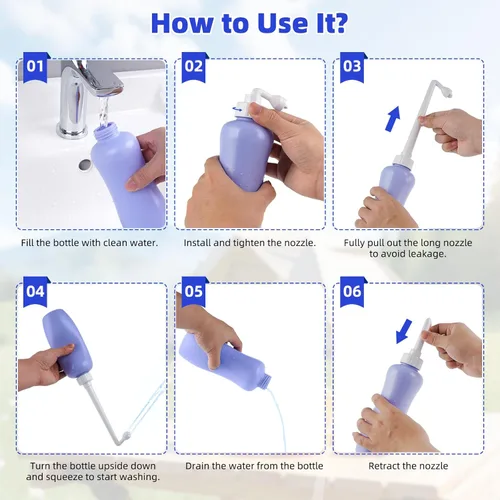 How to Use It?

01

Fill the bottle with clean water.

02

Install and tighten the nozzle.

03

Fully pull out the long nozzle to avoid leakage.

04

Turn the bottle upside down and squeeze to start washing.

05

Drain the water from the bottle

06

Retract the nozzle