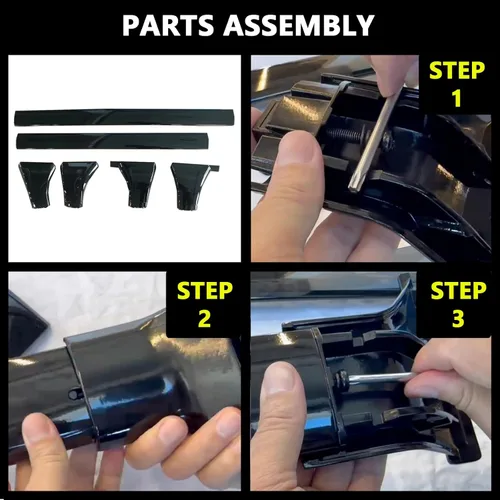 PARTS ASSEMBLY

STEP 1

STEP 2

STEP 3