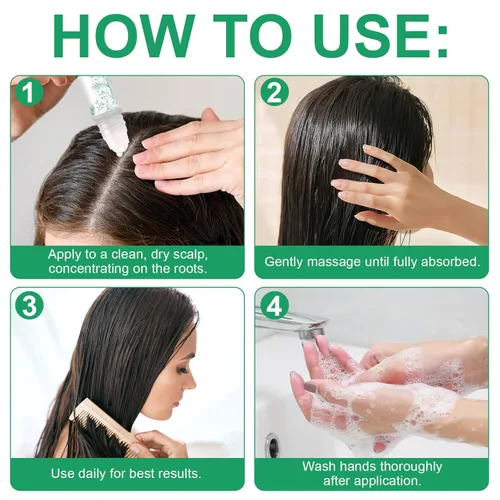 HOW TO USE:

1

Apply to a clean, dry scalp, concentrating on the roots.

2

Gently massage until fully absorbed.

3

Use daily for best results.

4

Wash hands thoroughly after application.