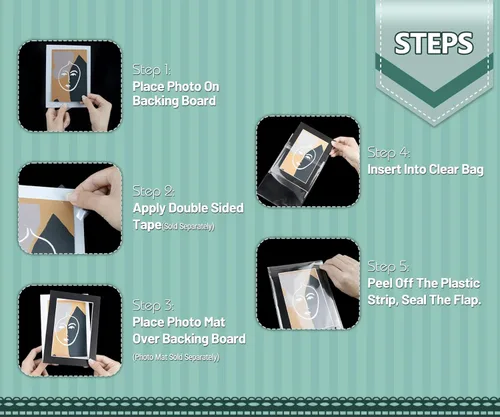 STEPS

Step 1:
Place Photo On Backing Board

Step 2:
Apply Double Sided Tape(Sold Separately)

Step 3:
Place Photo Mat Over Backing Board
(Photo Mat Sold Separately)

Step 4:
Insert Into Clear Bag

Step 5:
Peel Off The Plastic Strip, Seal The Flap.