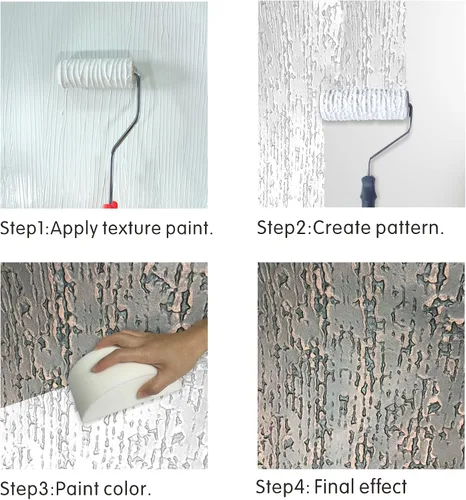 Step1:Apply texture paint.

Step2:Create pattern.

Step3:Paint color.

Step4: Final effect