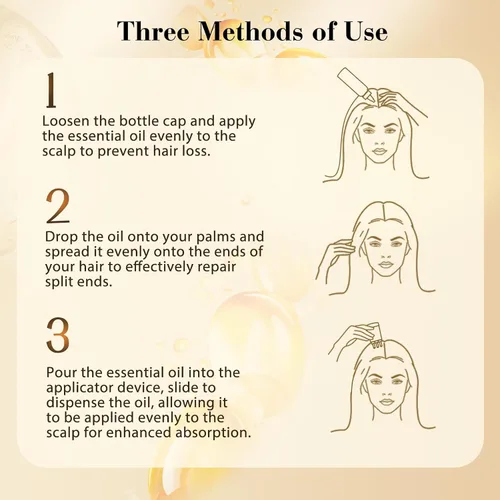 Three Methods of Use

1

Loosen the bottle cap and apply the essential oil evenly to the scalp to prevent hair loss.

2

Drop the oil onto your palms and spread it evenly onto the ends of your hair to effectively repair split ends.

3

Pour the essential oil into the applicator device, slide to dispense the oil, allowing it to be applied evenly to the scalp for enhanced absorption.