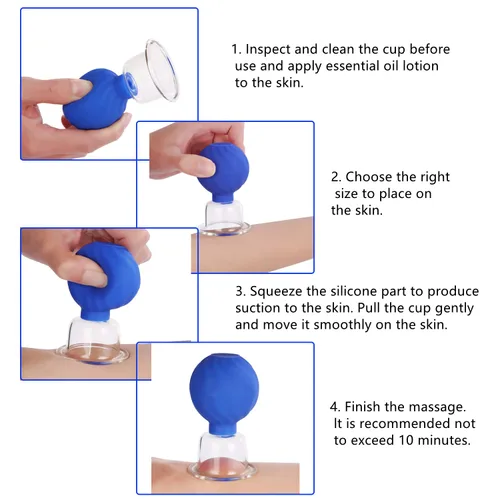 1. Inspect and clean the cup before use and apply essential oil lotion to the skin.

2. Choose the right size to place on the skin.

3. Squeeze the silicone part to produce suction to the skin. Pull the cup gently and move it smoothly on the skin.

4. Finish the massage. It is recommended not to exceed 10 minutes.