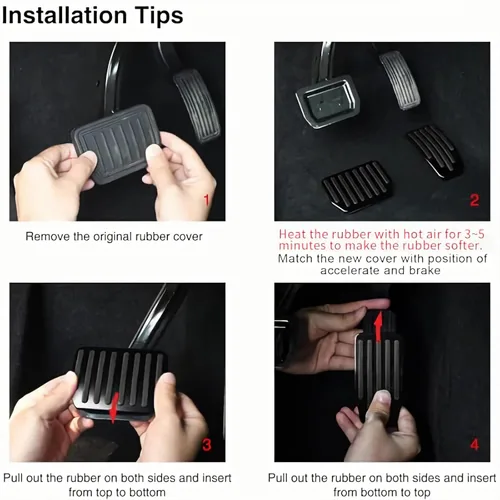 Installation Tips

1

Remove the original rubber cover

2

Heat the rubber with hot air for 3~5 minutes to make the rubber softer.

Match the new cover with position of accelerate and brake

3

Pull out the rubber on both sides and insert from top to bottom

4

Pull out the rubber on both sides and insert from bottom to top