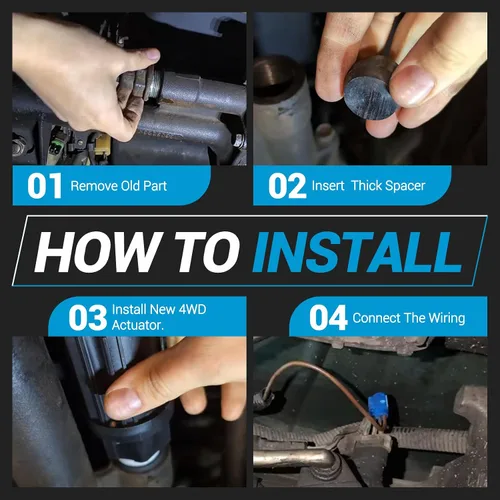 01 Remove Old Part

02 Insert  Thick Spacer

HOW TO INSTALL

03 Install New 4WD Actuator.

04 Connect The Wiring