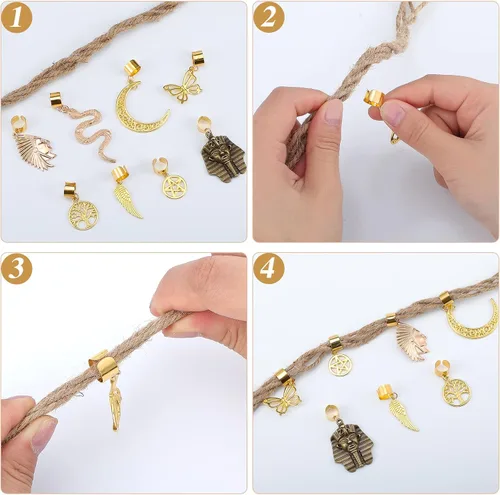 1

2

3

4