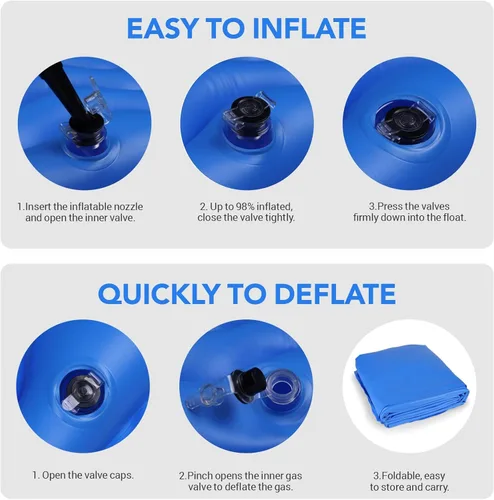 EASY TO INFLATE

1.Insert the inflatable nozzle and open the inner valve.

2. Up to 98% inflated, close the valve tightly.

3.Press the valves firmly down into the float.

QUICKLY TO DEFLATE

1. Open the valve caps.

2.Pinch opens the inner gas valve to deflate the gas.

3.Foldable, easy to store and carry.