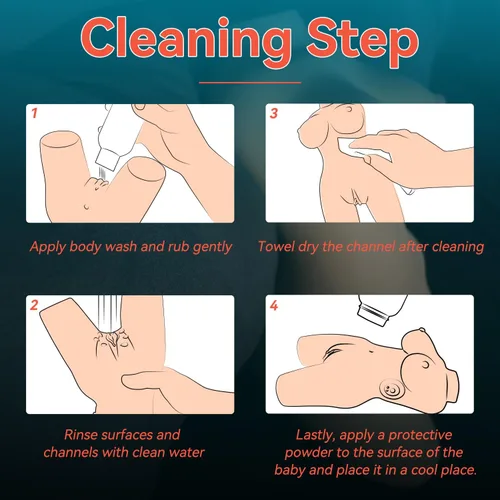 Cleaning Step

1

Apply body wash and rub gently

3

Towel dry the channel after cleaning

2

Rinse surfaces and channels with clean water

4

Lastly, apply a protective powder to the surface of the baby and place it in a cool place.