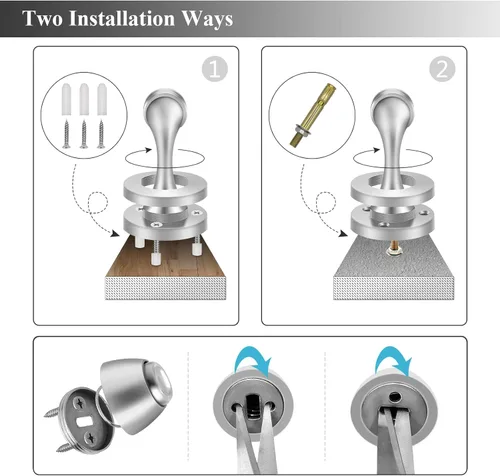 Two Installation Ways

1

2