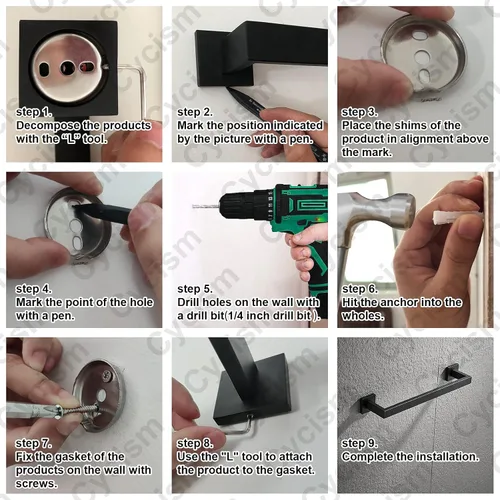 step 1.
Decompose the products with the "L" tool.

step 2.
Mark the position indicated by the picture with a pen.

step 3.
Place the shims of the product in alignment above the mark.

step 4.
Mark the point of the hole with a pen.

step 5.
Drill holes on the wall with a drill bit(1/4 inch drill bit ).

step 6.
Hit the anchor into the wholes.

step 7.
Fix the gasket of the products on the wall with screws.

step 8.
Use the "L" tool to attach the product to the gasket.

step 9.
Complete the installation.

Cycism