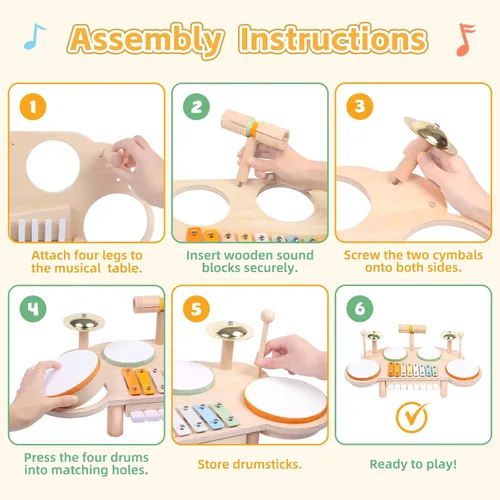 Assembly Instructions

1

Attach four legs to the musical table.

2

Insert wooden sound blocks securely.

3

Screw the two cymbals onto both sides.

4

Press the four drums into matching holes.

5

Store drumsticks.

6

Ready to play!