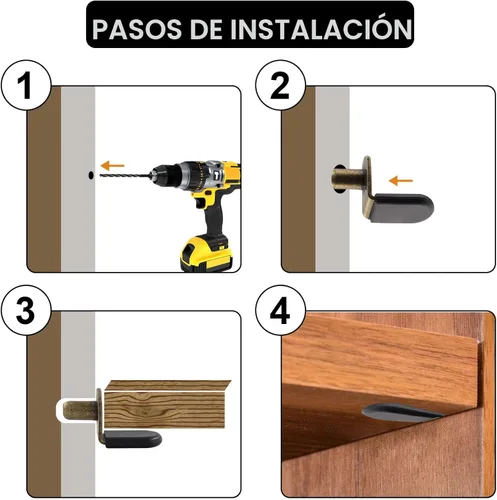 PASOS DE INSTALACIÓN

1

2

3

4