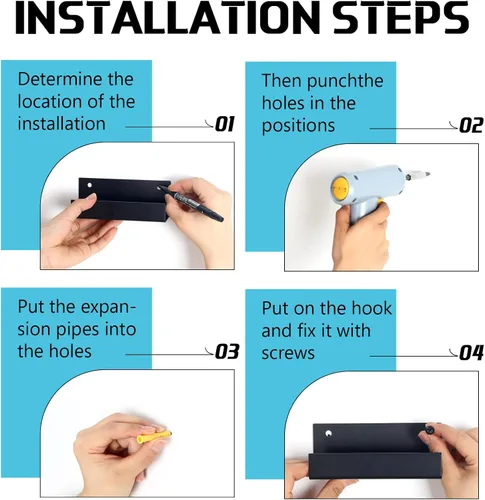 INSTALLATION STEPS

Determine the location of the installation 01

Then punchthe holes in the positions 02

Put the expansion pipes into the holes 03

Put on the hook and fix it with screws 04