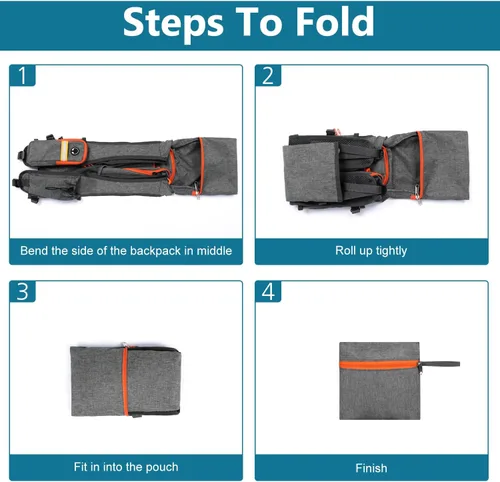 Steps To Fold

1

Bend the side of the backpack in middle

2

Roll up tightly

3

Fit in into the pouch

4

Finish