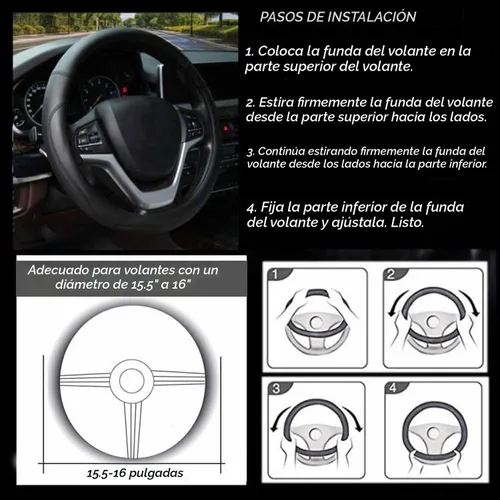 PASOS DE INSTALACIÓN

1. Coloca la funda del volante en la parte superior del volante.

2. Estira firmemente la funda del volante desde la parte superior hacia los lados.

3. Continúa estirando firmemente la funda del volante desde los lados hacia la parte inferior.

4. Fija la parte inferior de la funda del volante y ajústala. Listo.

Adecuado para volantes con un diámetro de 15.5" a 16"

15.5-16 pulgadas

1

2

3

4