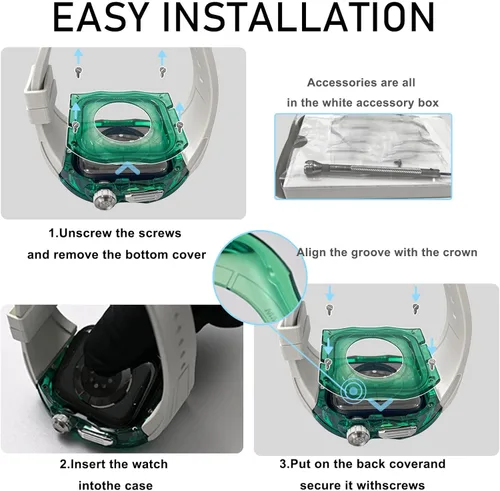 EASY INSTALLATION

Accessories are all in the white accessory box

1.Unscrew the screws and remove the bottom cover

Align the groove with the crown

2.Insert the watch intothe case

3.Put on the back coverand secure it withscrews