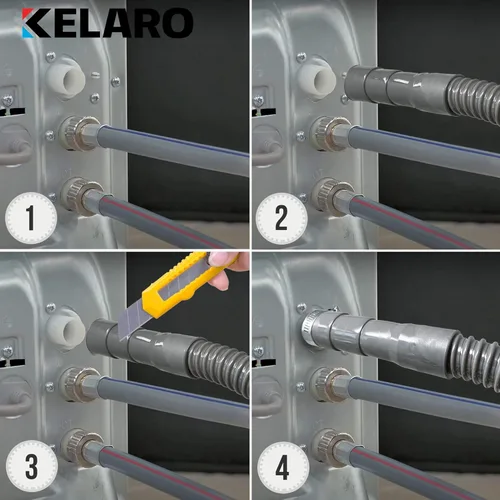 KELARO

1

2

3

4