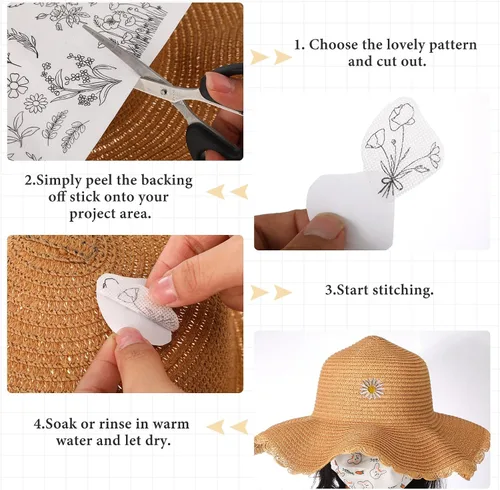 1. Choose the lovely pattern and cut out.

2.Simply peel the backing off stick onto your project area.

3.Start stitching.

4.Soak or rinse in warm water and let dry.