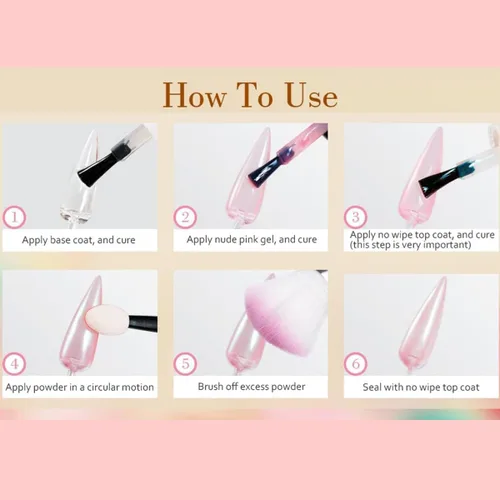 How To Use

1
Apply base coat, and cure

2
Apply nude pink gel, and cure

3
Apply no wipe top coat, and cure (this step is very important)

4
Apply powder in a circular motion

5
Brush off excess powder

6
Seal with no wipe top coat