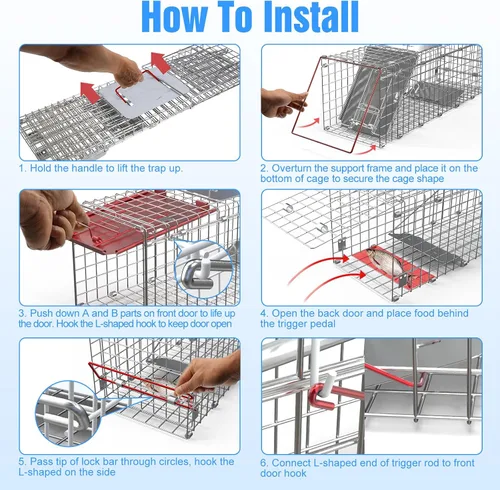 How To Install

1. Hold the handle to lift the trap up.

2. Overturn the support frame and place it on the bottom of cage to secure the cage shape

3. Push down A and B parts on front door to life up the door. Hook the L-shaped hook to keep door open

4. Open the back door and place food behind the trigger pedal

5. Pass tip of lock bar through circles, hook the L-shaped on the side

6. Connect L-shaped end of trigger rod to front door hook