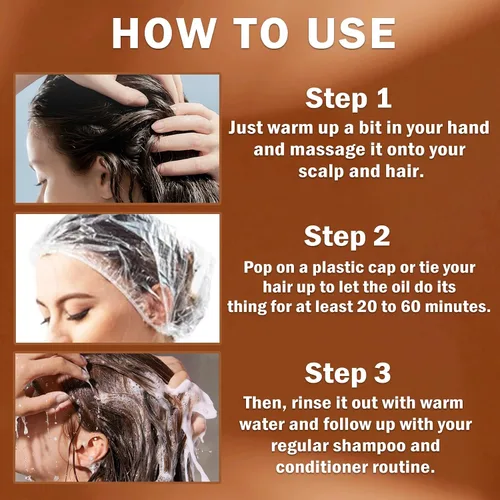 HOW TO USE

Step 1
Just warm up a bit in your hand and massage it onto your scalp and hair.

Step 2
Pop on a plastic cap or tie your hair up to let the oil do its thing for at least 20 to 60 minutes.

Step 3
Then, rinse it out with warm water and follow up with your regular shampoo and conditioner routine.