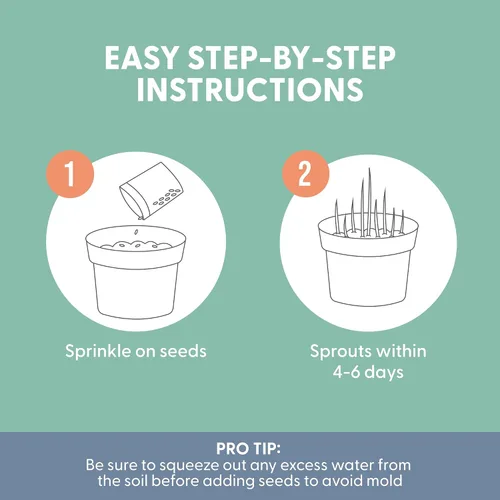 EASY STEP-BY-STEP INSTRUCTIONS

1

Sprinkle on seeds

2

Sprouts within 4-6 days

PRO TIP:
Be sure to squeeze out any excess water from the soil before adding seeds to avoid mold