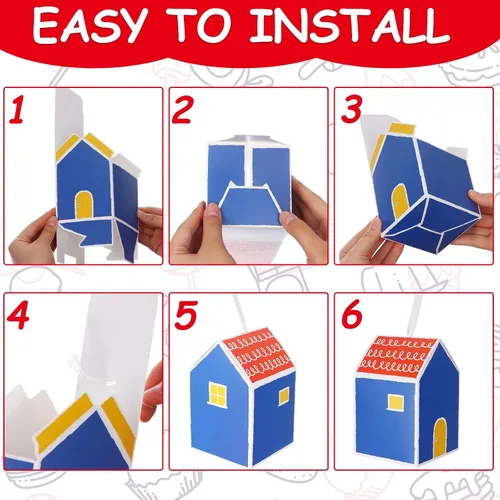 EASY TO INSTALL

1

2

3

4

5

6