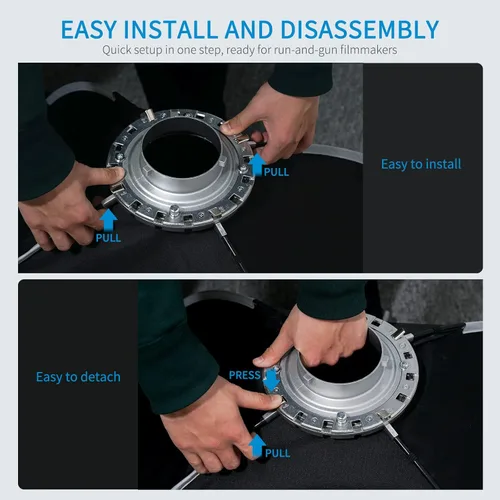 EASY INSTALL AND DISASSEMBLY
Quick setup in one step, ready for run-and-gun filmmakers

PULL

PULL

Easy to install

Easy to detach

PRESS

PULL