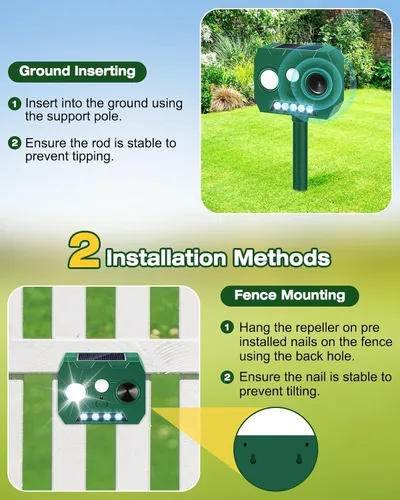 Ground Inserting

1 Insert into the ground using the support pole.

2 Ensure the rod is stable to prevent tipping.

2 Installation Methods

Fence Mounting

1 Hang the repeller on pre installed nails on the fence using the back hole.

2 Ensure the nail is stable to prevent tilting.