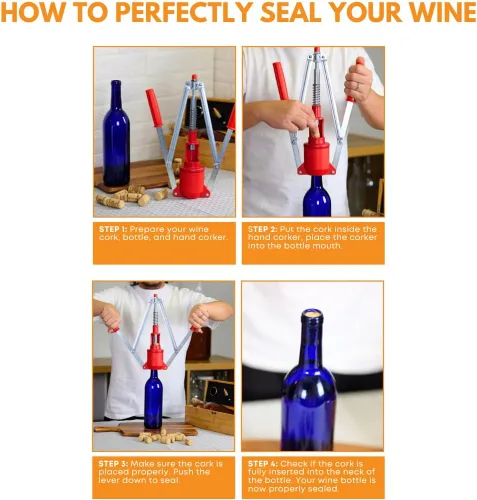 HOW TO PERFECTLY SEAL YOUR WINE

STEP 1: Prepare your wine cork, bottle, and hand corker.

STEP 2: Put the cork inside the hand corker, place the corker into the bottle mouth.

STEP 3: Make sure the cork is placed properly. Push the lever down to seal.

STEP 4: Check if the cork is fully inserted into the neck of the bottle. Your wine bottle is now properly sealed.