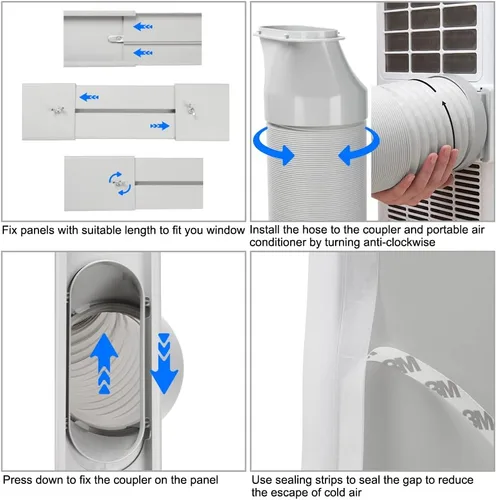 Fix panels with suitable length to fit you window

Install the hose to the coupler and portable air conditioner by turning anti-clockwise

Press down to fix the coupler on the panel

3M 3M 3M

Use sealing strips to seal the gap to reduce the escape of cold air