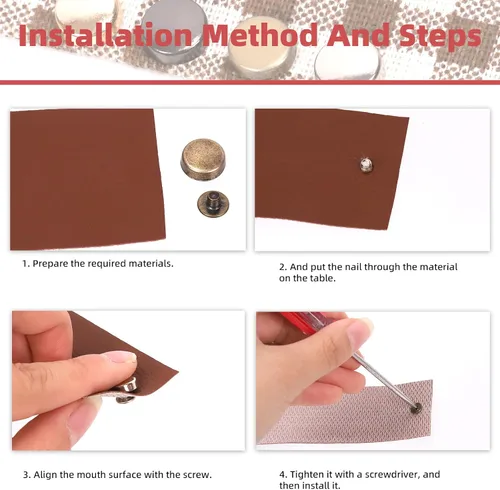 Installation Method And Steps

1. Prepare the required materials.

2. And put the nail through the material on the table.

3. Align the mouth surface with the screw.

4. Tighten it with a screwdriver, and then install it.