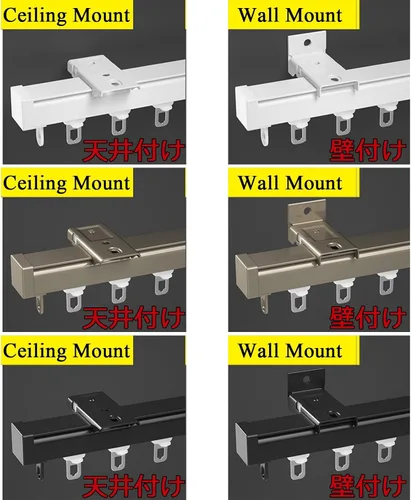 Ceiling Mount

天井付け

Wall Mount

壁付け

Ceiling Mount

天井付け

Wall Mount

壁付け

Ceiling Mount

天井付け

Wall Mount

壁付け