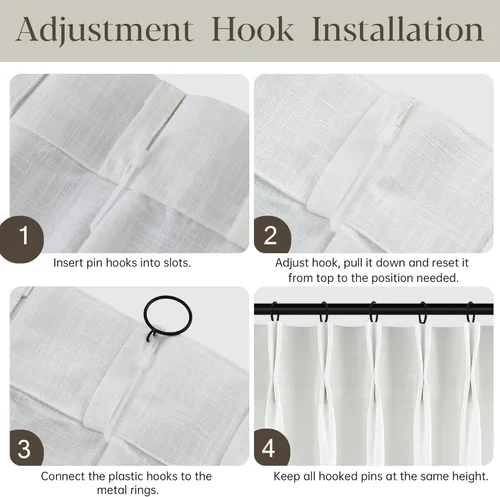 Adjustment Hook Installation

1

Insert pin hooks into slots.

2

Adjust hook, pull it down and reset it from top to the position needed.

3

Connect the plastic hooks to the metal rings.

4

Keep all hooked pins at the same height.