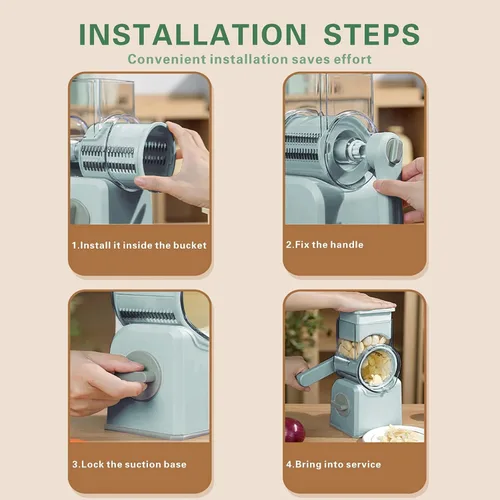 INSTALLATION STEPS

Convenient installation saves effort

1.Install it inside the bucket

2.Fix the handle

3.Lock the suction base

4.Bring into service