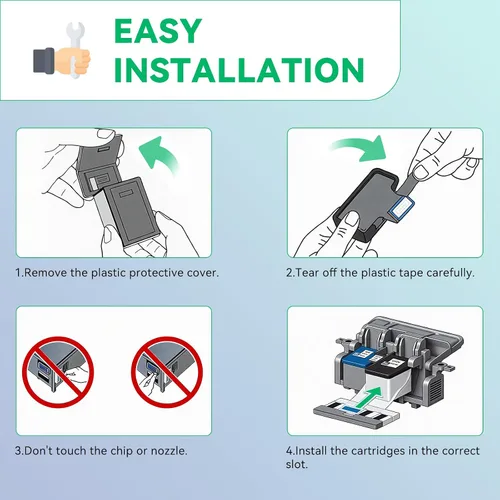 EASY INSTALLATION

1.Remove the plastic protective cover.

2.Tear off the plastic tape carefully.

3.Don't touch the chip or nozzle.

4.Install the cartridges in the correct slot.