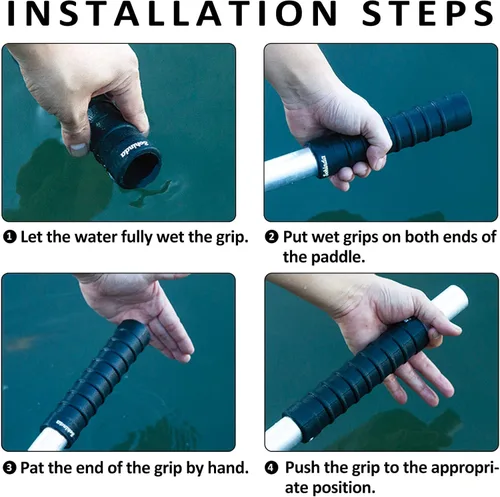 INSTALLATION STEPS

❶ Let the water fully wet the grip.

❷ Put wet grips on both ends of the paddle.

❸ Pat the end of the grip by hand.

❹ Push the grip to the appropriate position.