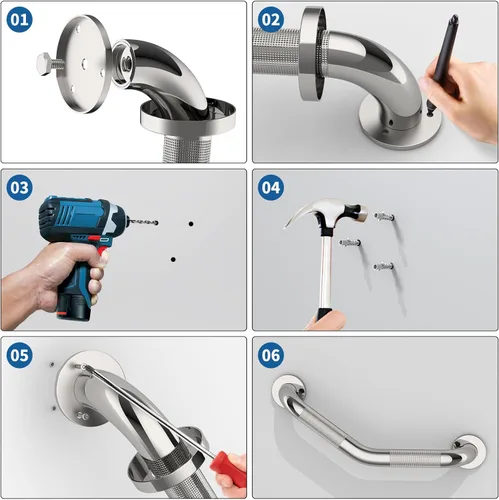 01

02

03

04

05

06