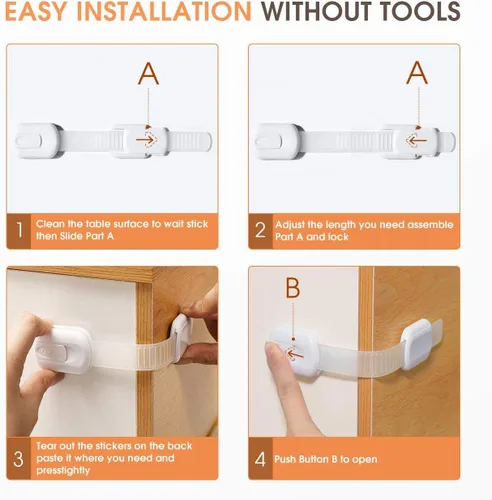 EASY INSTALLATION WITHOUT TOOLS

A

1 Clean the table surface to wait stick then Slide Part A

A

2 Adjust the length you need assemble Part A and lock

3 Tear out the stickers on the back paste it where you need and presstightly

B

4 Push Button B to open