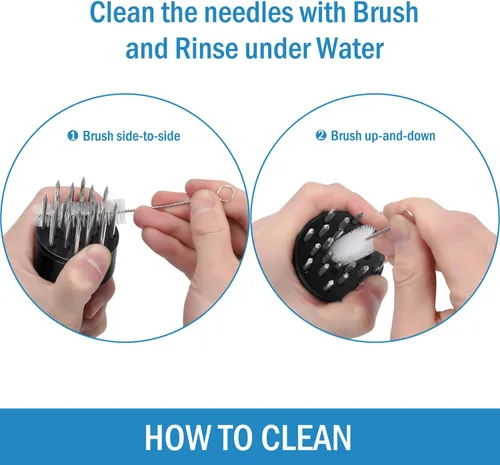 Clean the needles with Brush and Rinse under Water

❶ Brush side-to-side

❷ Brush up-and-down

HOW TO CLEAN