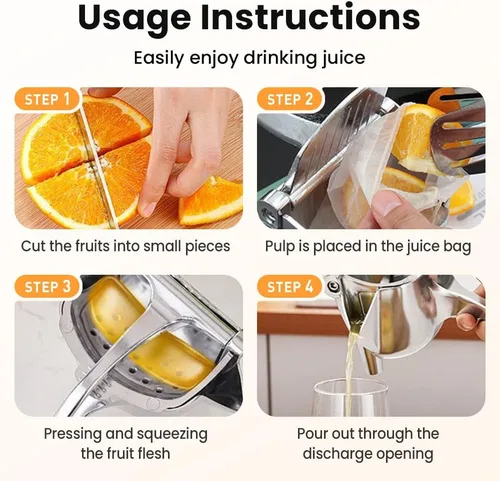 Usage Instructions

Easily enjoy drinking juice

STEP 1

Cut the fruits into small pieces

STEP 2

Pulp is placed in the juice bag

STEP 3

Pressing and squeezing the fruit flesh

STEP 4

Pour out through the discharge opening