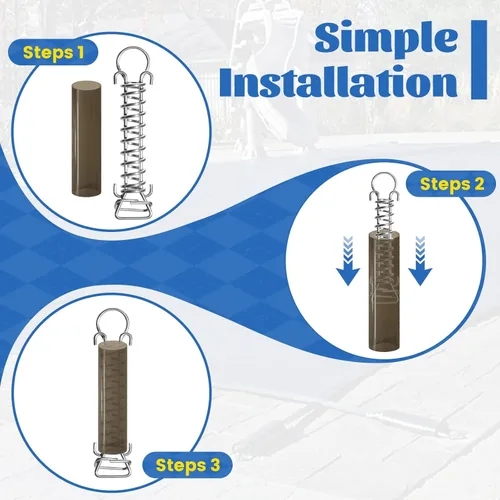 Simple Installation

Steps 1

Steps 2

Steps 3