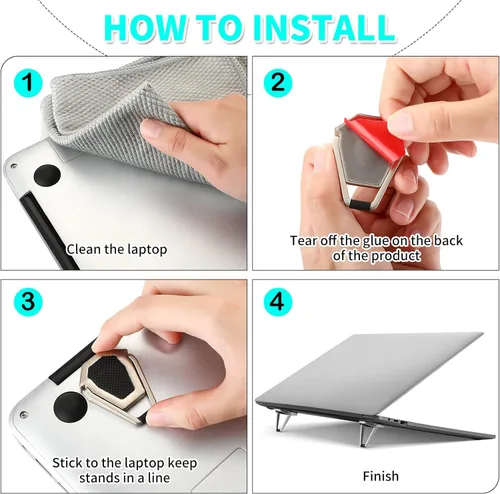 HOW TO INSTALL

1

Clean the laptop

2

Tear off the glue on the back of the product

3

Stick to the laptop keep stands in a line

4

Finish