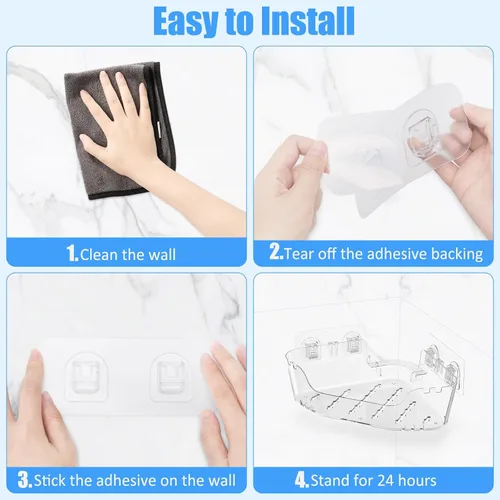 Easy to Install

1.Clean the wall

2.Tear off the adhesive backing

3.Stick the adhesive on the wall

4.Stand for 24 hours