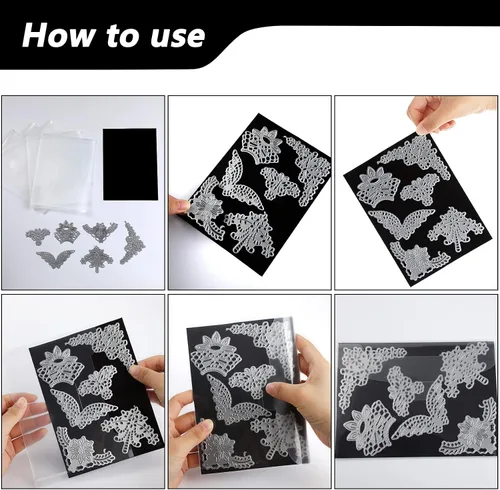 How to use