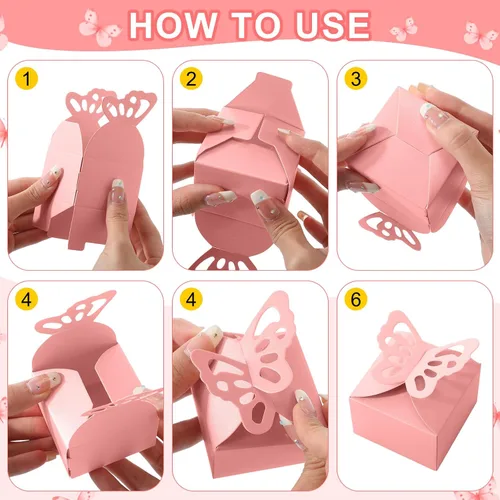 HOW TO USE

1

2

3

4

4

6