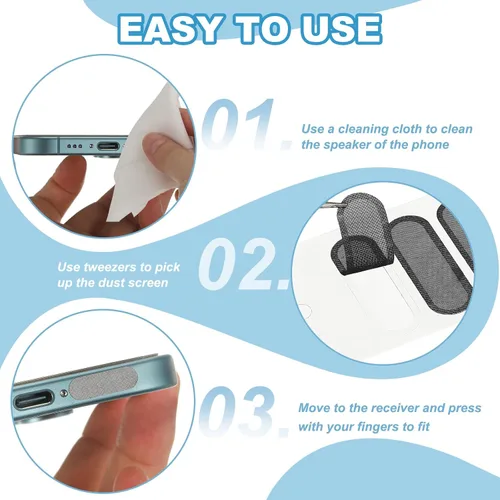 EASY TO USE

01.

Use a cleaning cloth to clean the speaker of the phone

Use tweezers to pick up the dust screen

02.

03.

Move to the receiver and press with your fingers to fit