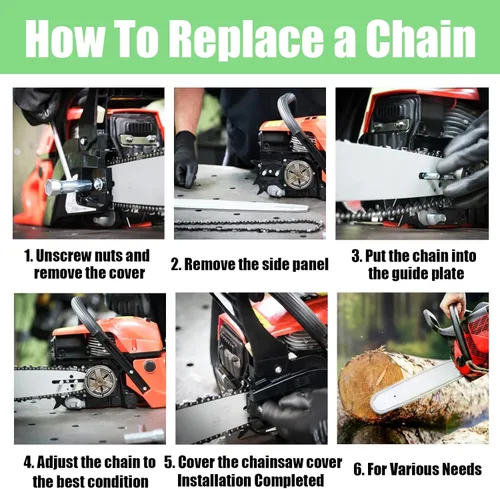 How To Replace a Chain

1. Unscrew nuts and remove the cover

2. Remove the side panel

3. Put the chain into the guide plate

4. Adjust the chain to the best condition

5. Cover the chainsaw cover Installation Completed

6. For Various Needs