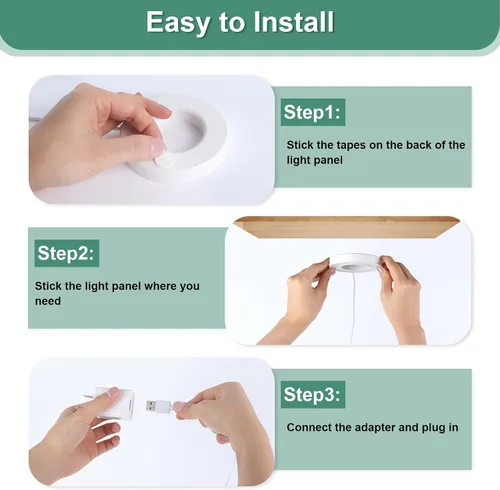 Easy to Install

Step1:

Stick the tapes on the back of the light panel

Step2:

Stick the light panel where you need

Step3:

Connect the adapter and plug in