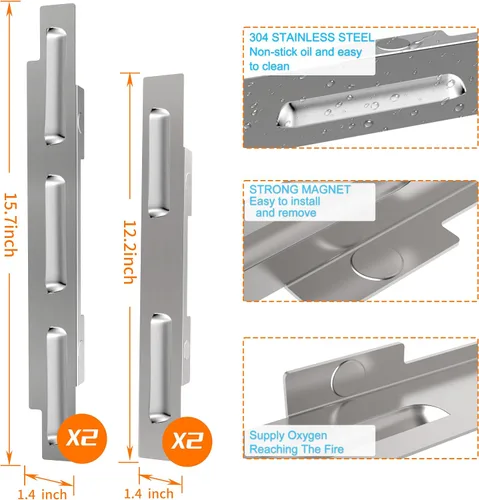 15.7inch

X2

1.4 inch

12.2inch

X2

1.4 inch

304 STAINLESS STEEL
Non-stick oil and easy to clean

STRONG MAGNET
Easy to install and remove

Supply Oxygen
Reaching The Fire